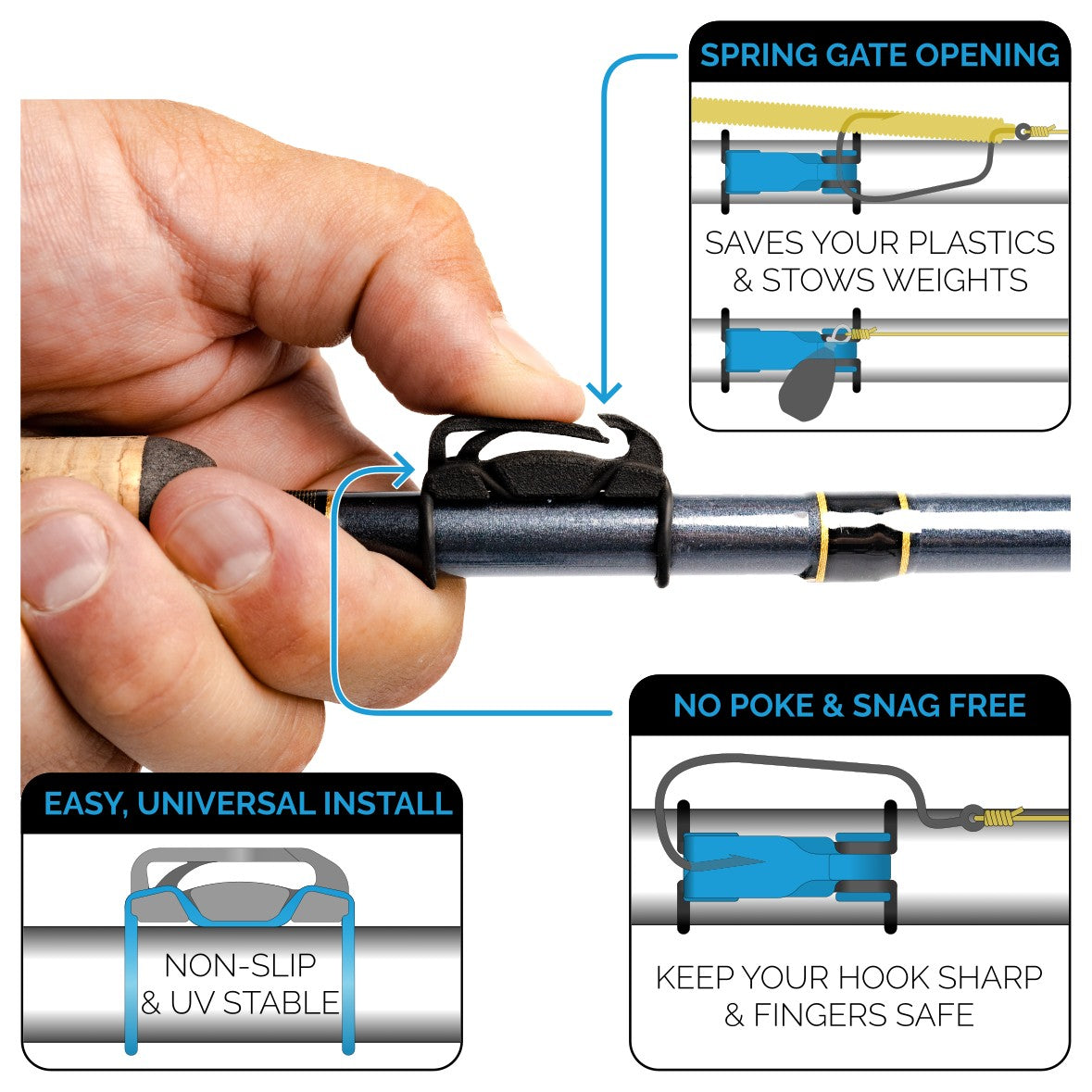 SPRING GATE OPENING

SAVES YOUR PLASTICS & STOWS WEIGHTS

NO POKE & SNAG FREE

KEEP YOUR HOOK SHARP & FINGERS SAFE

EASY, UNIVERSAL INSTALL

NON-SLIP & UV STABLE